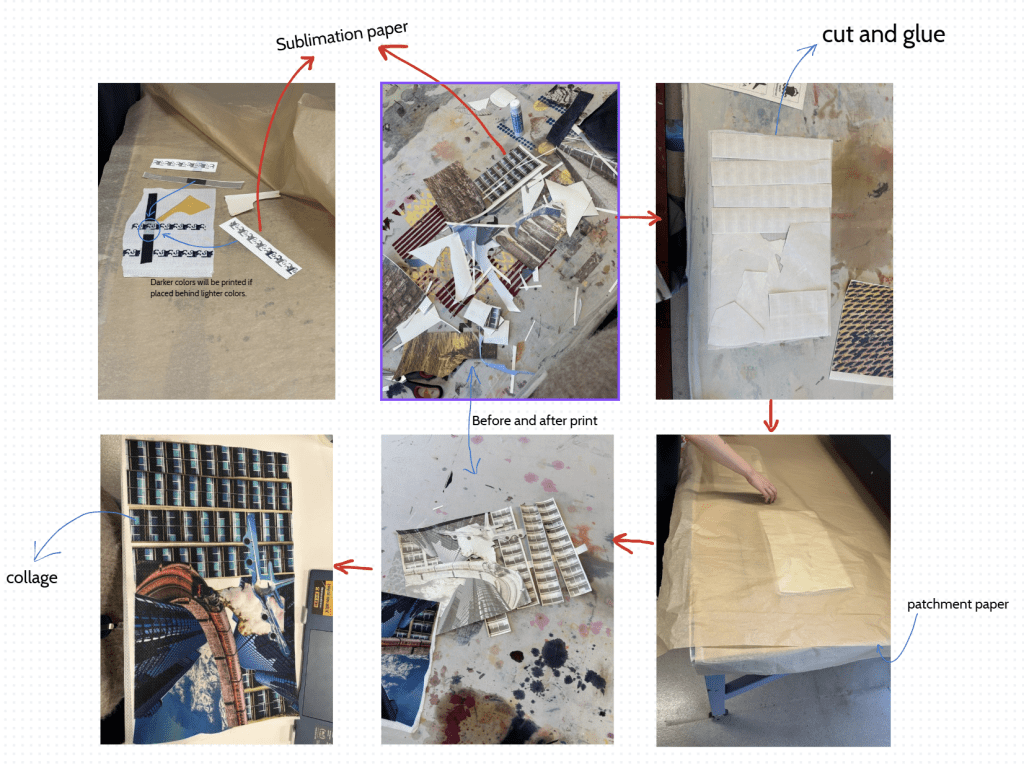 Sublimation paper

cut and glue

Darker colors will be printed if placed behind lighter colors.

Before and after print

collage

patchment paper